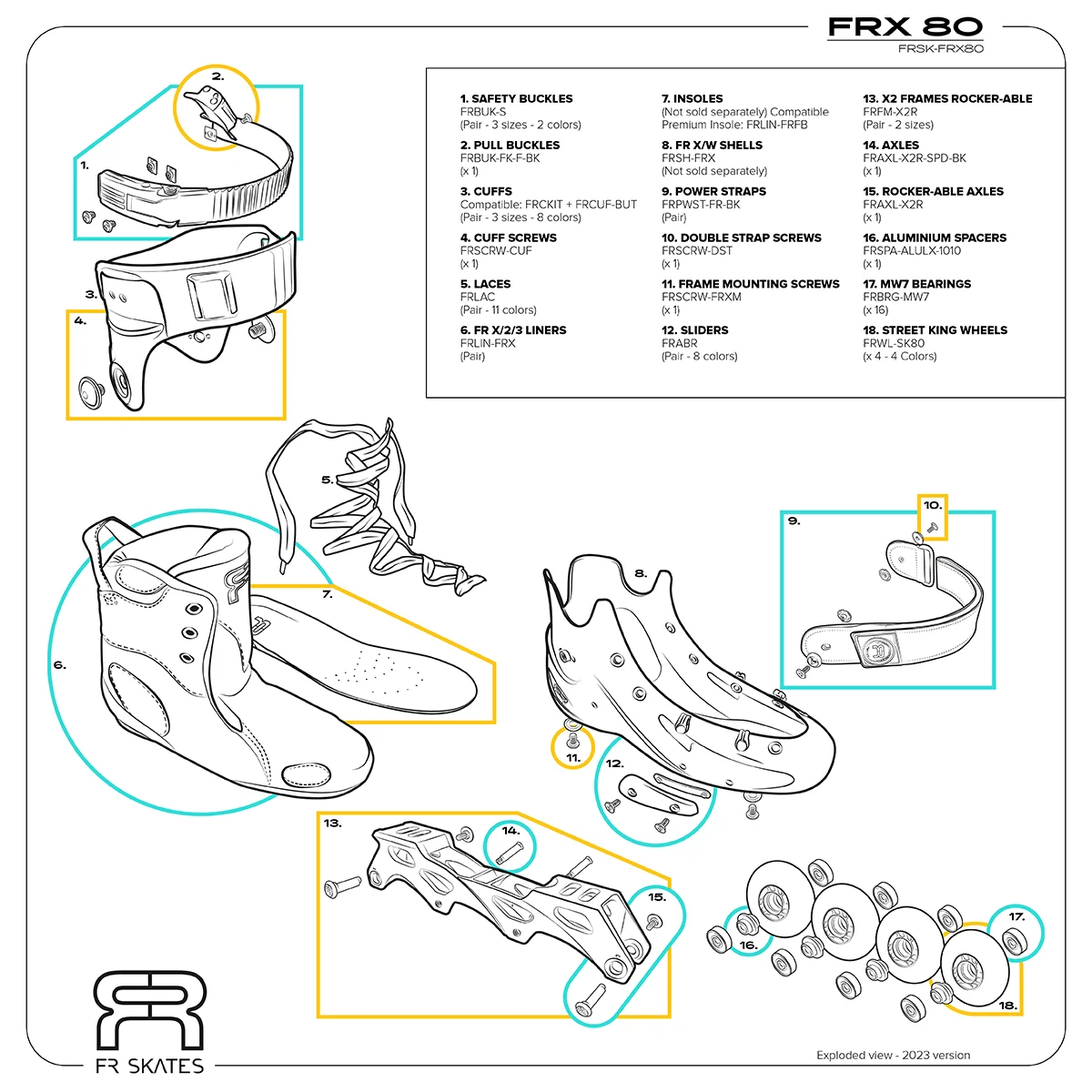 FRX 80
FRSK-FRX80

1. SAFETY BUCKLES
FRBUK-S
(Pair - 3 sizes - 2 colors)

2. PULL BUCKLES
FRBUK-FK-F-BK
(x 1)

3. CUFFS
Compatible: FRCKIT + FRCUF-BUT
(Pair - 3 sizes - 8 colors)

4. CUFF SCREWS
FRSCRW-CUF
(x 1)

5. LACES
FRLAC
(Pair - 11 colors)

6. FR X/2/3 LINERS
FRLIN-FRX
(Pair)

7. INSOLES
(Not sold separately) Compatible Premium Insole: FRLIN-FRFB

8. FR X/W SHELLS
FRSH-FRX
(Not sold separately)

9. POWER STRAPS
FRPWST-FR-BK
(Pair)

10. DOUBLE STRAP SCREWS
FRSCRW-DST
(x 1)

11. FRAME MOUNTING SCREWS
FRSCRW-FRXM
(x 1)

12. SLIDERS
FRABR
(Pair - 8 colors)

13. X2 FRAMES ROCKER-ABLE
FRFM-X2R
(Pair - 2 sizes)

14. AXLES
FRAXL-X2R-SPD-BK
(x 1)

15. ROCKER-ABLE AXLES
FRAXL-X2R
(x 1)

16. ALUMINIUM SPACERS
FRSPA-ALULX-1010
(x 1)

17. MW7 BEARINGS
FRBRG-MW7
(x 16)

18. STREET KING WHEELS
FRWL-SK80
(x 4 - 4 Colors)

2.
1.
3.
4.
5.
6.
7.
8.
9.
10.
11.
12.
13.
14.
15.
16.
17.
18.

FR SKATES

Exploded view - 2023 version